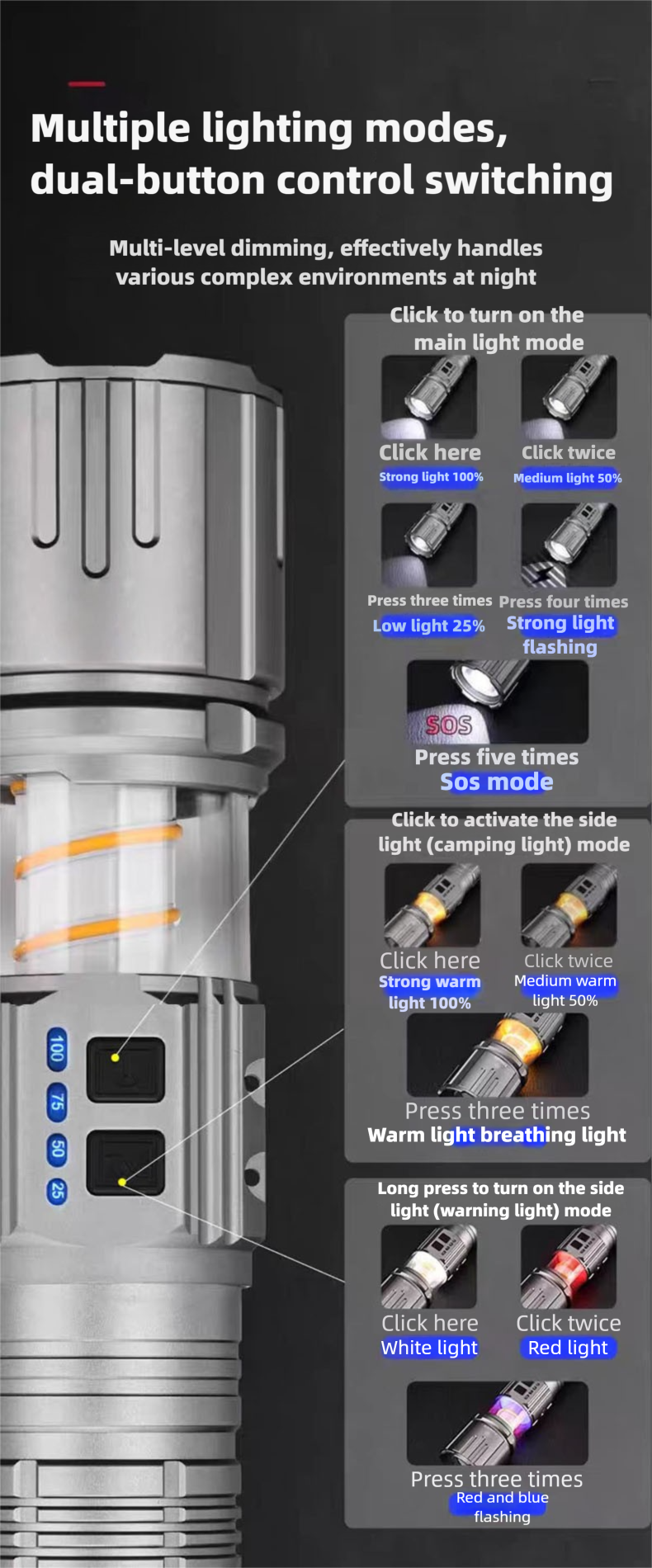 Multiple lighting modes, dual-button control switching

Multi-level dimming, effectively handles various complex environments at night

Click to turn on the main light mode

Click here
Strong light 100%

Click twice
Medium light 50%

Press three times
Low light 25%

Press four times
Strong light flashing

SOS

Press five times
Sos mode

Click to activate the side light (camping light) mode

Click here
Strong warm light 100%

Click twice
Medium warm light 50%

Press three times
Warm light breathing light

Long press to turn on the side light (warning light) mode

Click here
White light

Click twice
Red light

Press three times
Red and blue flashing

100
75
50
25