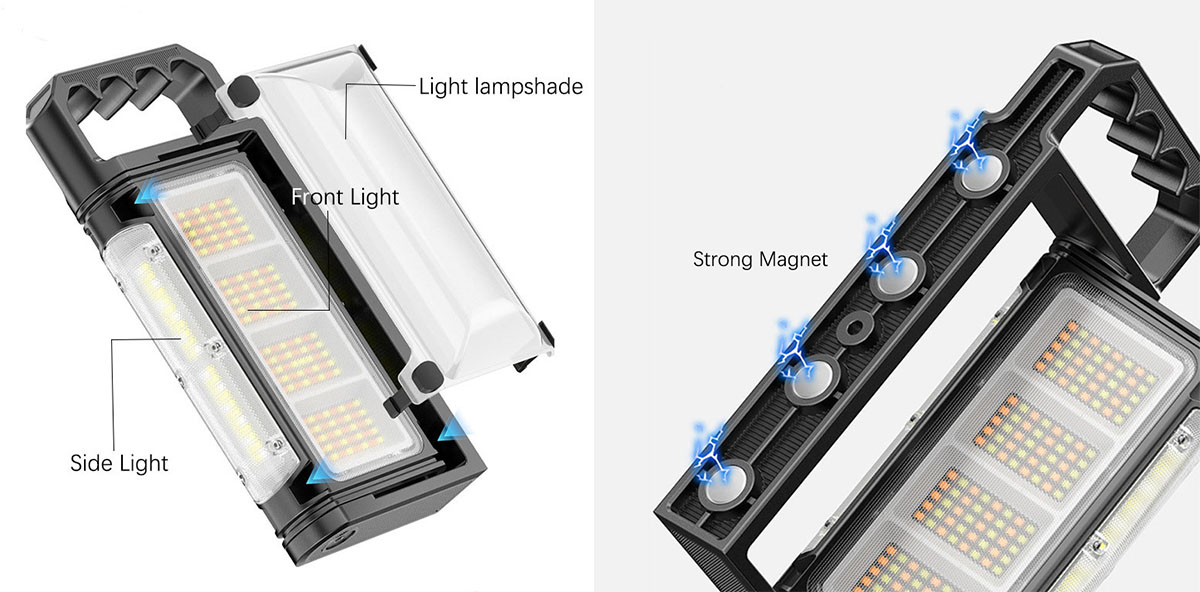 Light lampshade

Front Light

Side Light

Strong Magnet