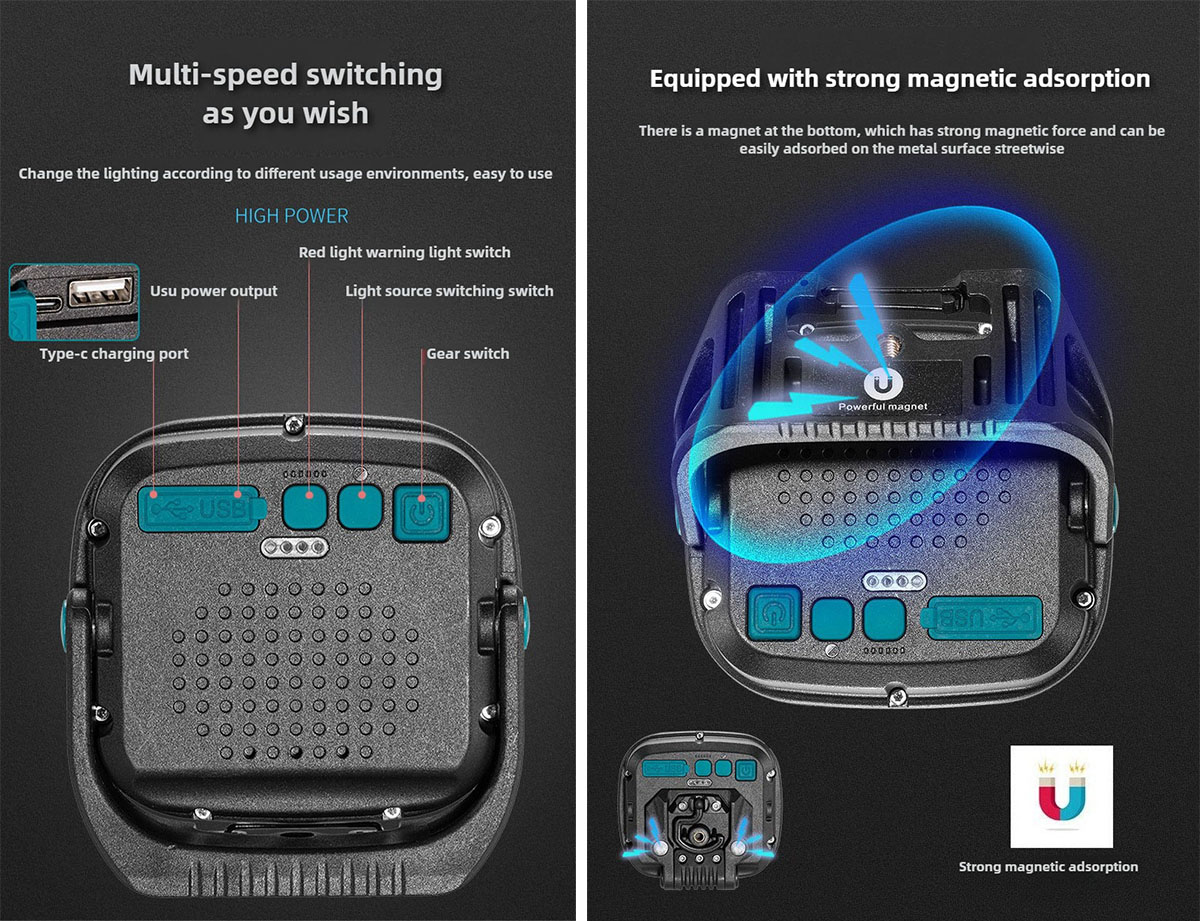 Multi-speed switching as you wish

Change the lighting according to different usage environments, easy to use

HIGH POWER

Red light warning light switch

Usu power output

Light source switching switch

Type-c charging port

Gear switch

USB

Equipped with strong magnetic adsorption

There is a magnet at the bottom, which has strong magnetic force and can be easily adsorbed on the metal surface streetwise

Powerful magnet

USB

Strong magnetic adsorption